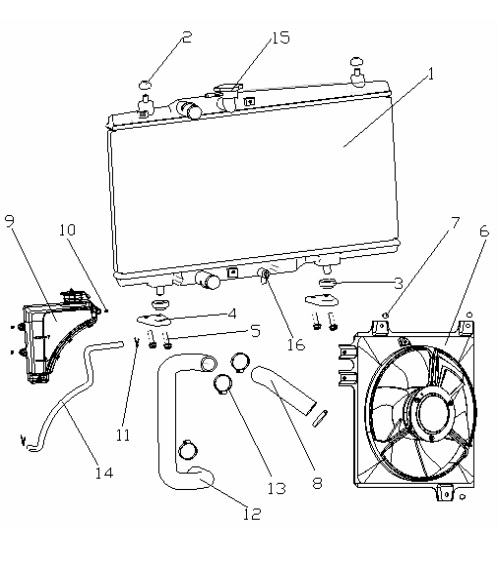 2
15
1
9
10
7
6
3
4
5
16
11
14
13
8
12